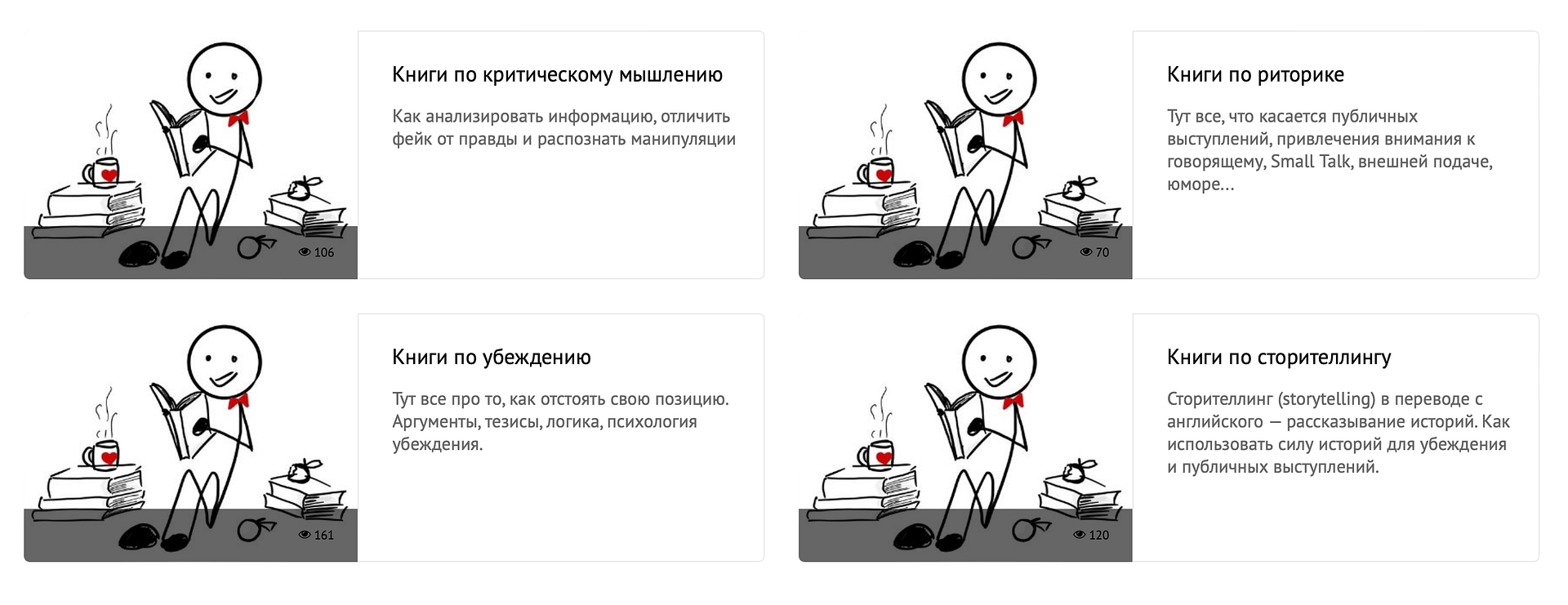 106

Книги по критическому мышлению

Как анализировать информацию, отличить фейк от правды и распознать манипуляции

70

Книги по риторике

Тут все, что касается публичных выступлений, привлечения внимания к говорящему, Small Talk, внешней подаче, юморе...

161

Книги по убеждению

Тут все про то, как отстоять свою позицию. Аргументы, тезисы, логика, психология убеждения.

120

Книги по сторителлингу

Сторителлинг (storytelling) в переводе с английского — рассказывание историй. Как использовать силу историй для убеждения и публичных выступлений.